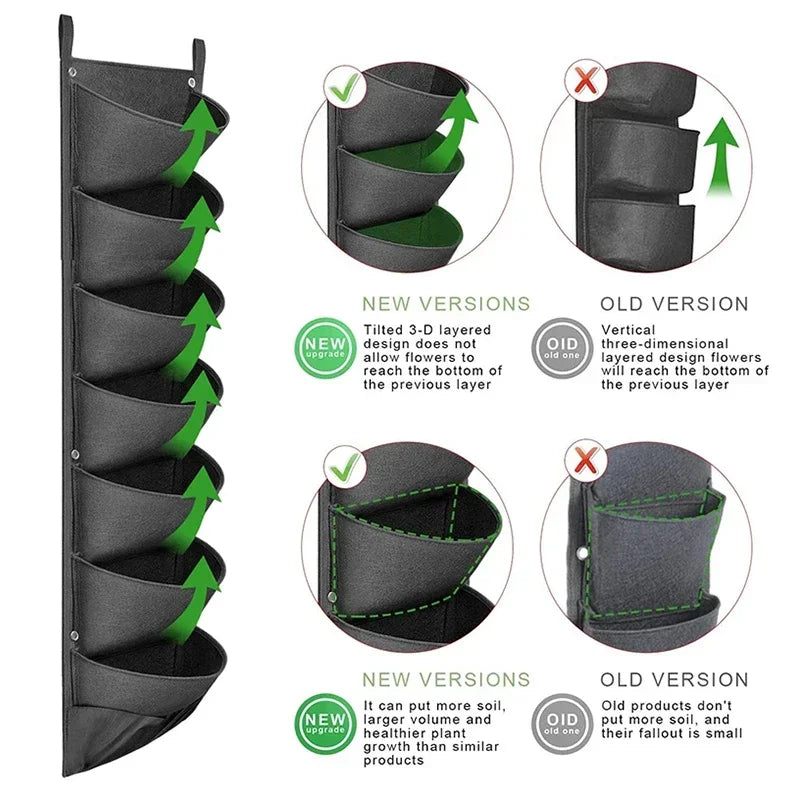 NEW VERSIONS

NEW upgrade

Tilted 3-D layered design does not allow flowers to reach the bottom of the previous layer

OLD VERSION

OID old one

Vertical three-dimensional layered design flowers will reach the bottom of the previous layer

NEW VERSIONS

NEW upgrade

It can put more soil, larger volume and healthier plant growth than similar products

OLD VERSION

OID old one

Old products don't put more soil, and their fallout is small