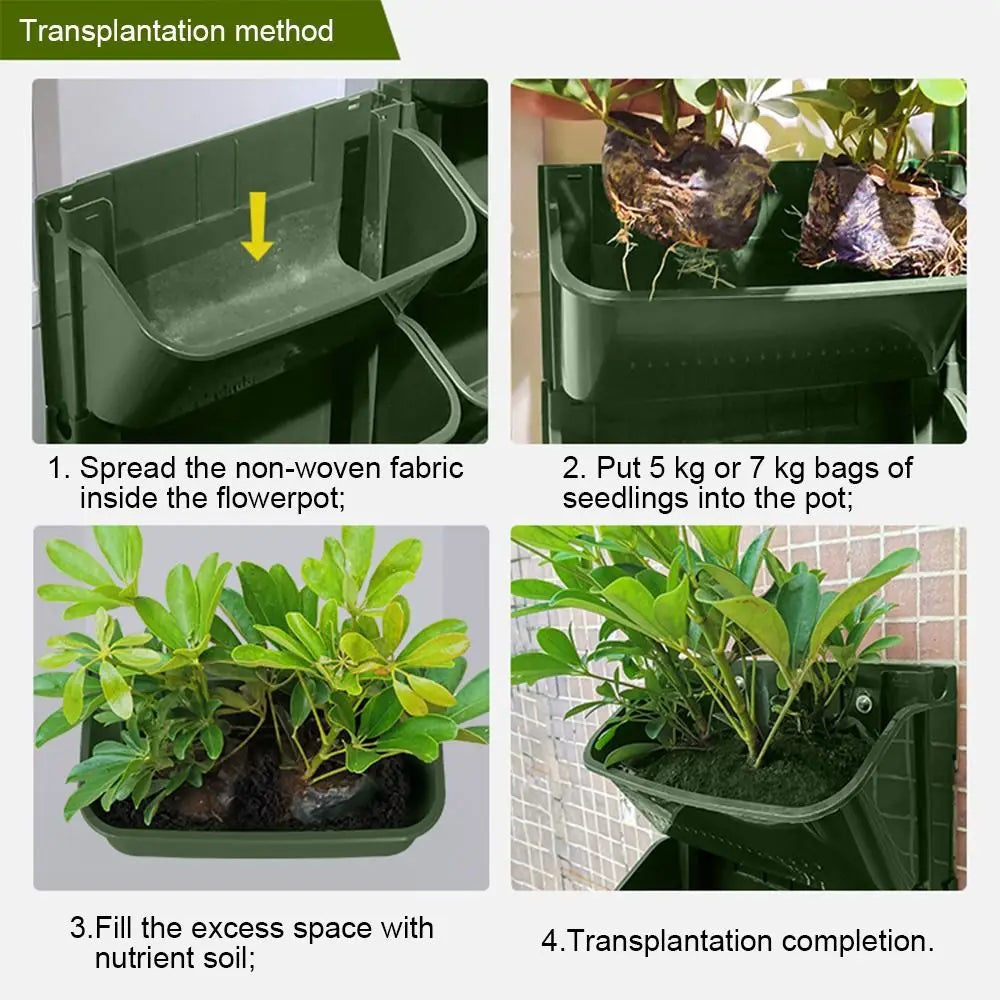 Transplantation method

1. Spread the non-woven fabric inside the flowerpot;

2. Put 5 kg or 7 kg bags of seedlings into the pot;

3.Fill the excess space with nutrient soil;

4.Transplantation completion.