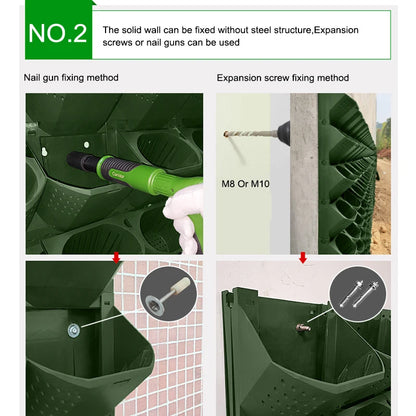 NO.2

The solid wall can be fixed without steel structure,Expansion screws or nail guns can be used

Nail gun fixing method

Expansion screw fixing method

M8 Or M10