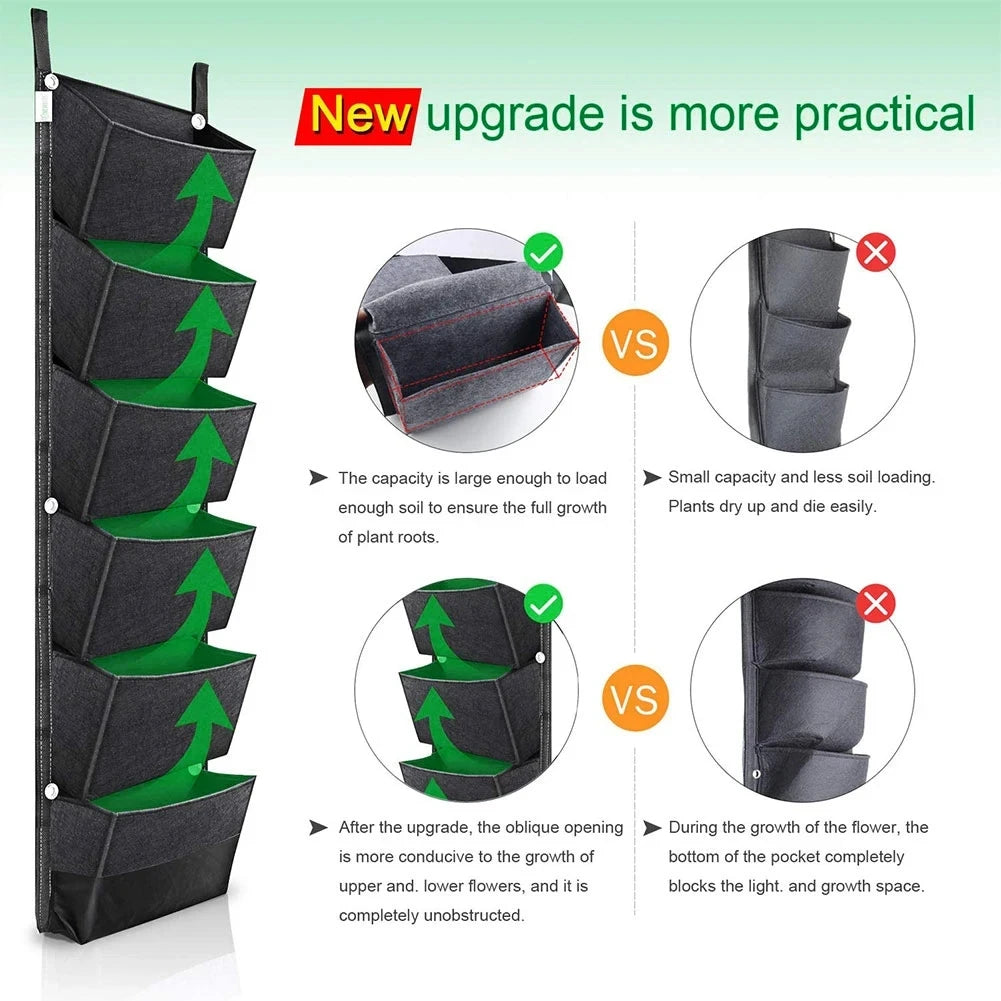 New upgrade is more practical

VS

The capacity is large enough to load enough soil to ensure the full growth of plant roots.

Small capacity and less soil loading. Plants dry up and die easily.

VS

After the upgrade, the oblique opening is more conducive to the growth of upper and. lower flowers, and it is completely unobstructed.

During the growth of the flower, the bottom of the pocket completely blocks the light. and growth space.