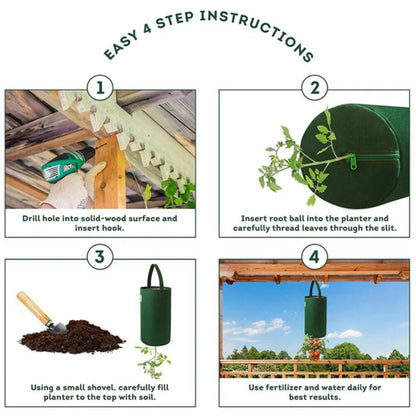 EASY 4 STEP INSTRUCTIONS

1

Drill hole into solid-wood surface and insert hook.

2

Insert root ball into the planter and carefully thread leaves through the slit.

3

Using a small shovel, carefully fill planter to the top with soil.

4

Use fertilizer and water daily for best results.