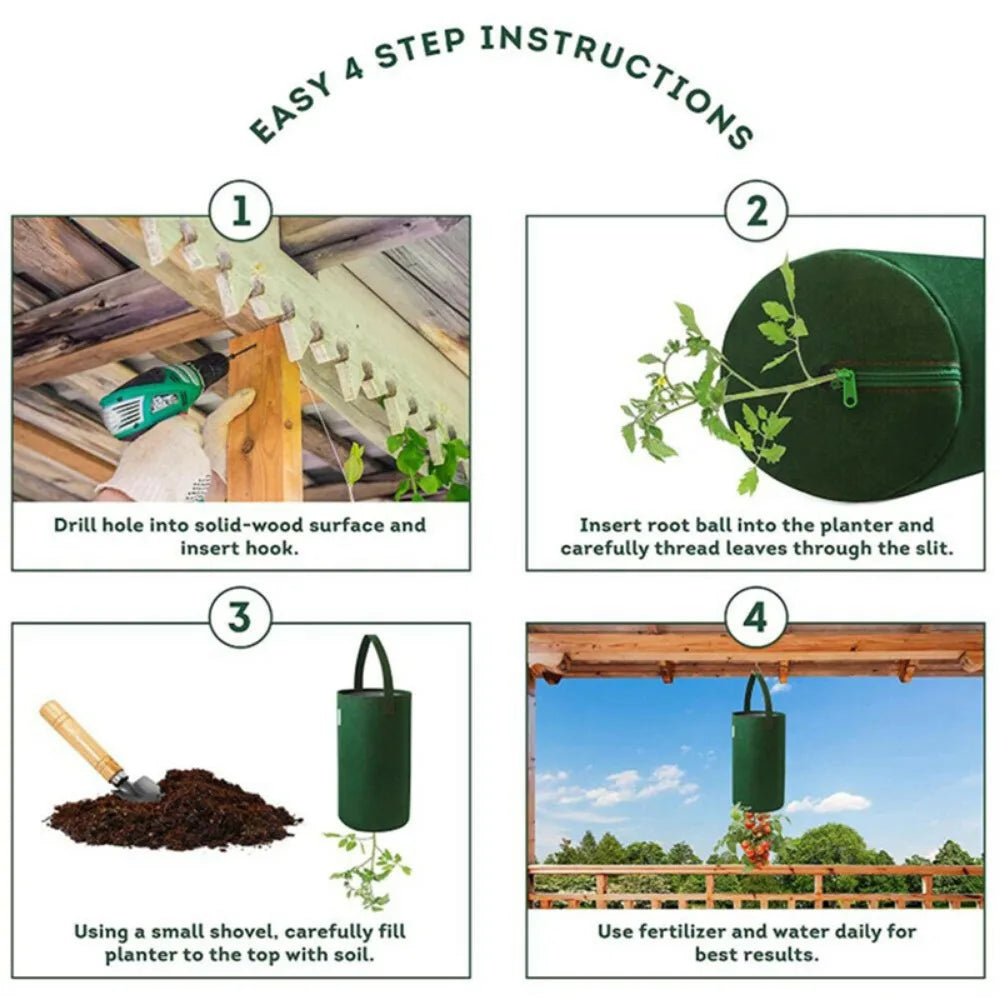 EASY 4 STEP INSTRUCTIONS

1

Drill hole into solid-wood surface and insert hook.

2

Insert root ball into the planter and carefully thread leaves through the slit.

3

Using a small shovel, carefully fill planter to the top with soil.

4

Use fertilizer and water daily for best results.